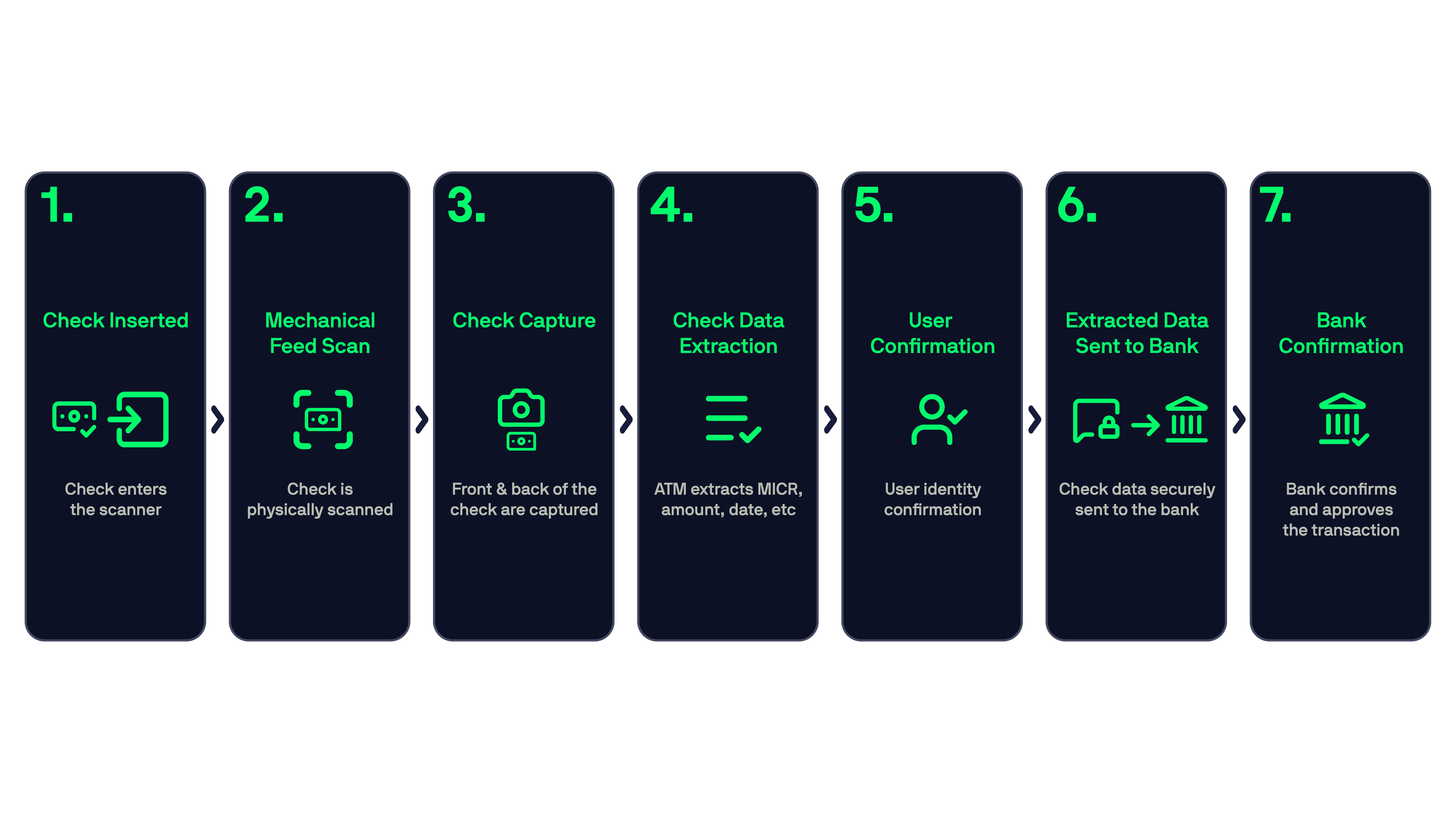 1.

Check Inserted

Check enters the scanner

2.

Mechanical Feed Scan

Check is physically scanned

3.

Check Capture

Front & back of the check are captured

4.

Check Data Extraction

ATM extracts MICR, amount, date, etc

5.

User Confirmation

User identity confirmation

6.

Extracted Data Sent to Bank

Check data securely sent to the bank

7.

Bank Confirmation

Bank confirms and approves the transaction