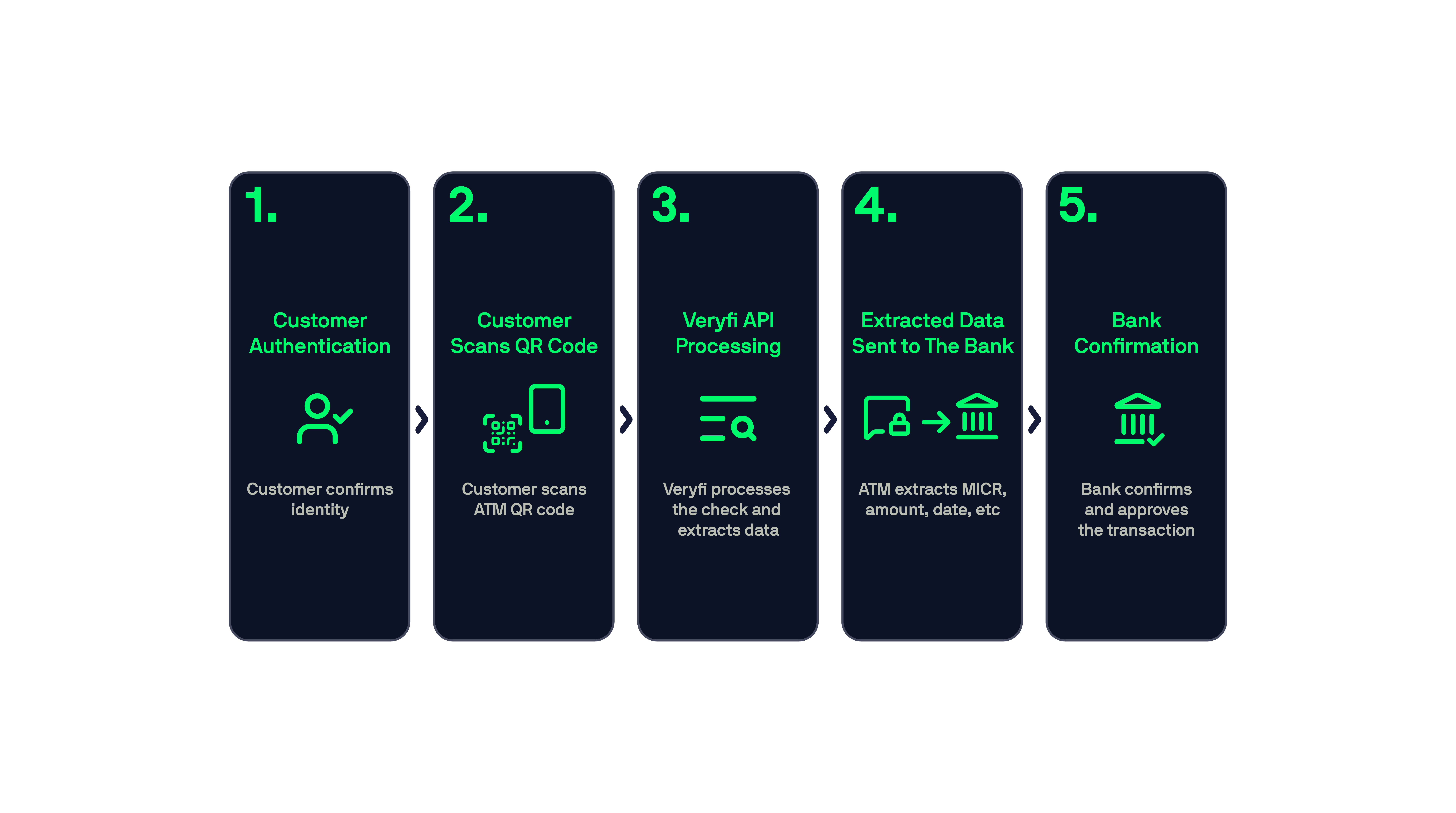 1.

Customer Authentication

Customer confirms identity

2.

Customer Scans QR Code

Customer scans ATM QR code

3.

Veryfi API Processing

Veryfi processes the check and extracts data

4.

Extracted Data Sent to The Bank

ATM extracts MICR, amount, date, etc

5.

Bank Confirmation

Bank confirms and approves the transaction